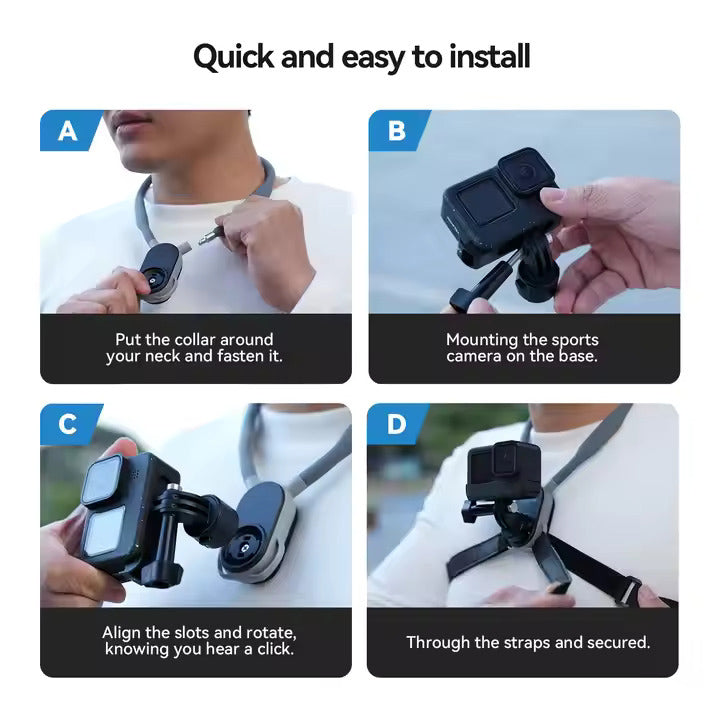 Quick and easy to install

A

Put the collar around your neck and fasten it.

B

Mounting the sports camera on the base.

C

Align the slots and rotate, knowing you hear a click.

D

Through the straps and secured.